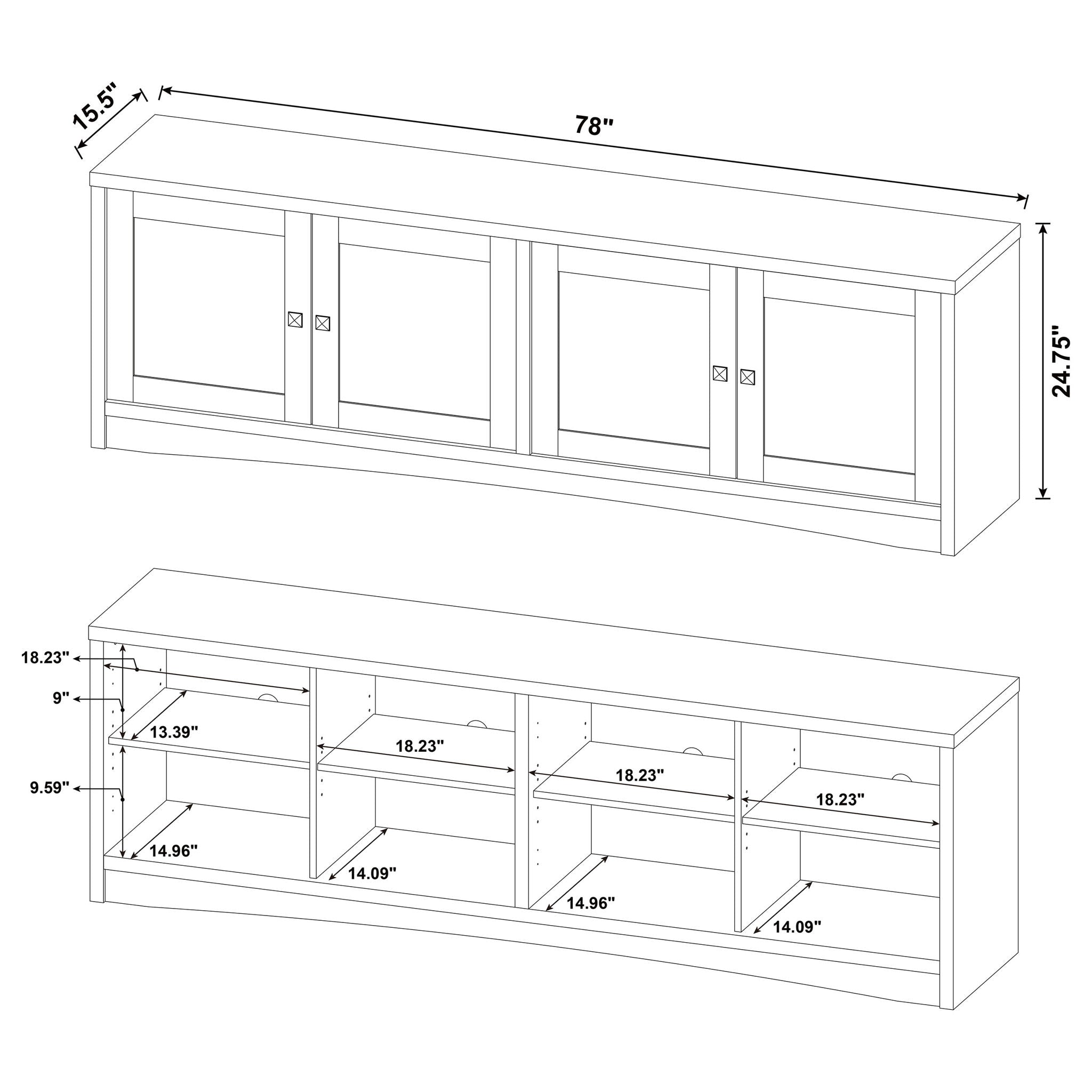 15.5"

78"

24.75"

18.23"

9"

13.39"

18.23"

18.23"

18.23"

9.59"

14.96"

14.09"

14.96"

14.09"