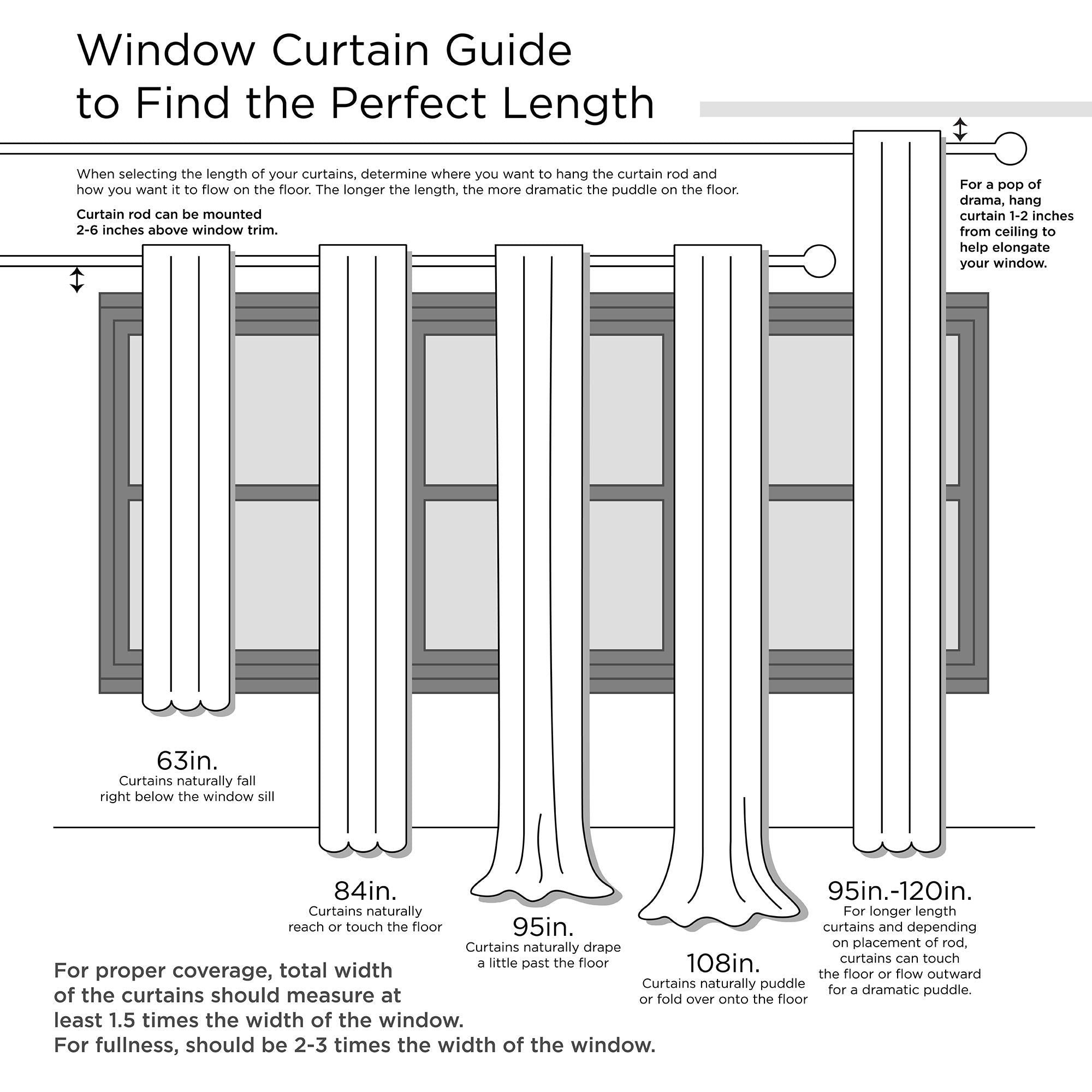 Window Curtain Guide
to Find the Perfect Length

When selecting the length of your curtains, determine where you want to hang the curtain rod and how you want it to flow on the floor. The longer the length, the more dramatic the puddle on the floor.

Curtain rod can be mounted
2-6 inches above window trim.

For a pop of drama, hang curtain 1-2 inches from ceiling to help elongate your window.

63in.
Curtains naturally fall right below the window sill

84in.
Curtains naturally reach or touch the floor

95in.
Curtains naturally drape a little past the floor

108in.
Curtains naturally puddle or fold over onto the floor

95in.-120in.
For longer length curtains and depending on placement of rod, curtains can touch the floor or flow outward for a dramatic puddle.

For proper coverage, total width of the curtains should measure at least 1.5 times the width of the window.
For fullness, should be 2-3 times the width of the window.