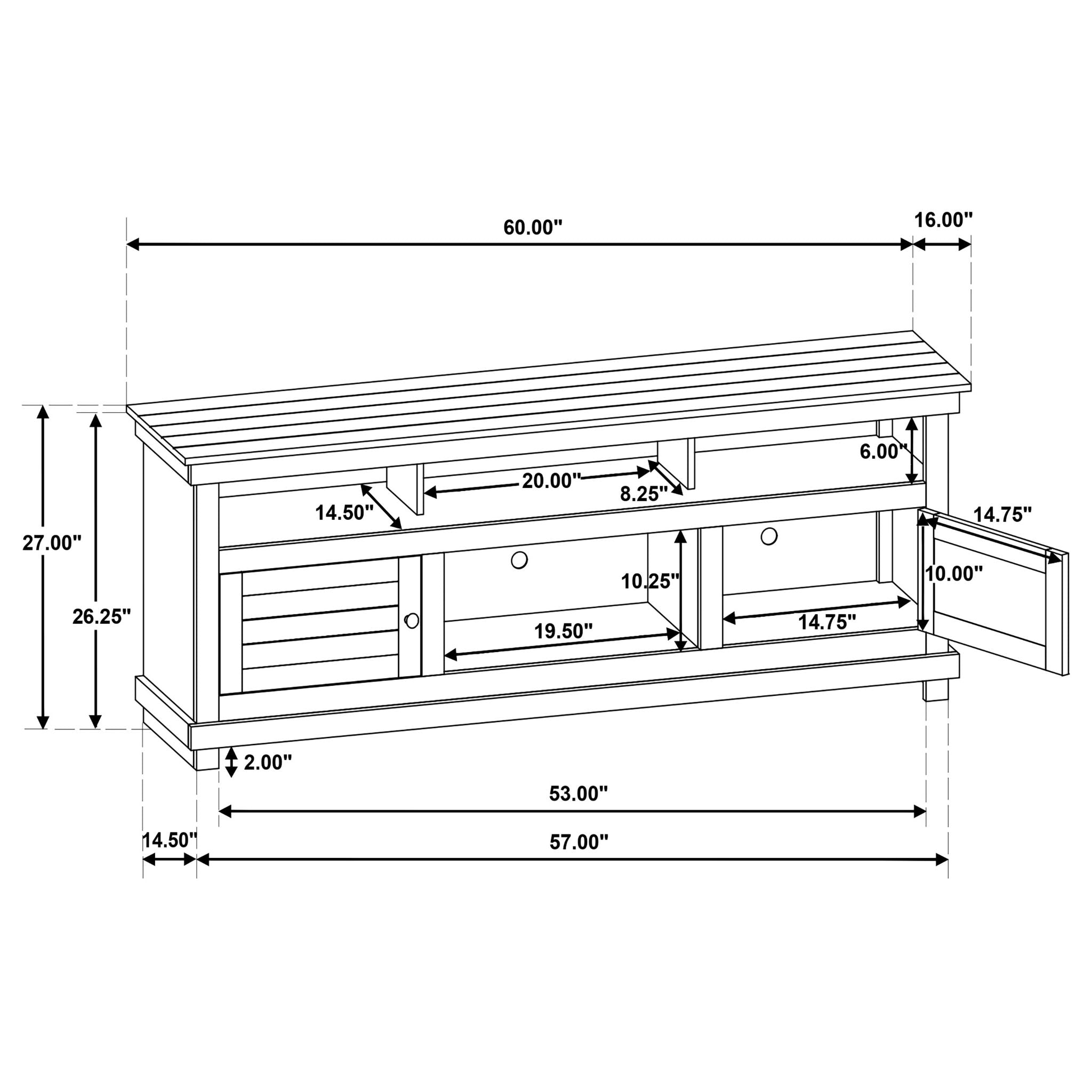 60.00"
16.00"
6.00"
20.00"
8.25"
14.50"
14.75"
27.00"
26.25"
10.25"
10.00"
19.50"
14.75"
2.00"
53.00"
14.50"
57.00"