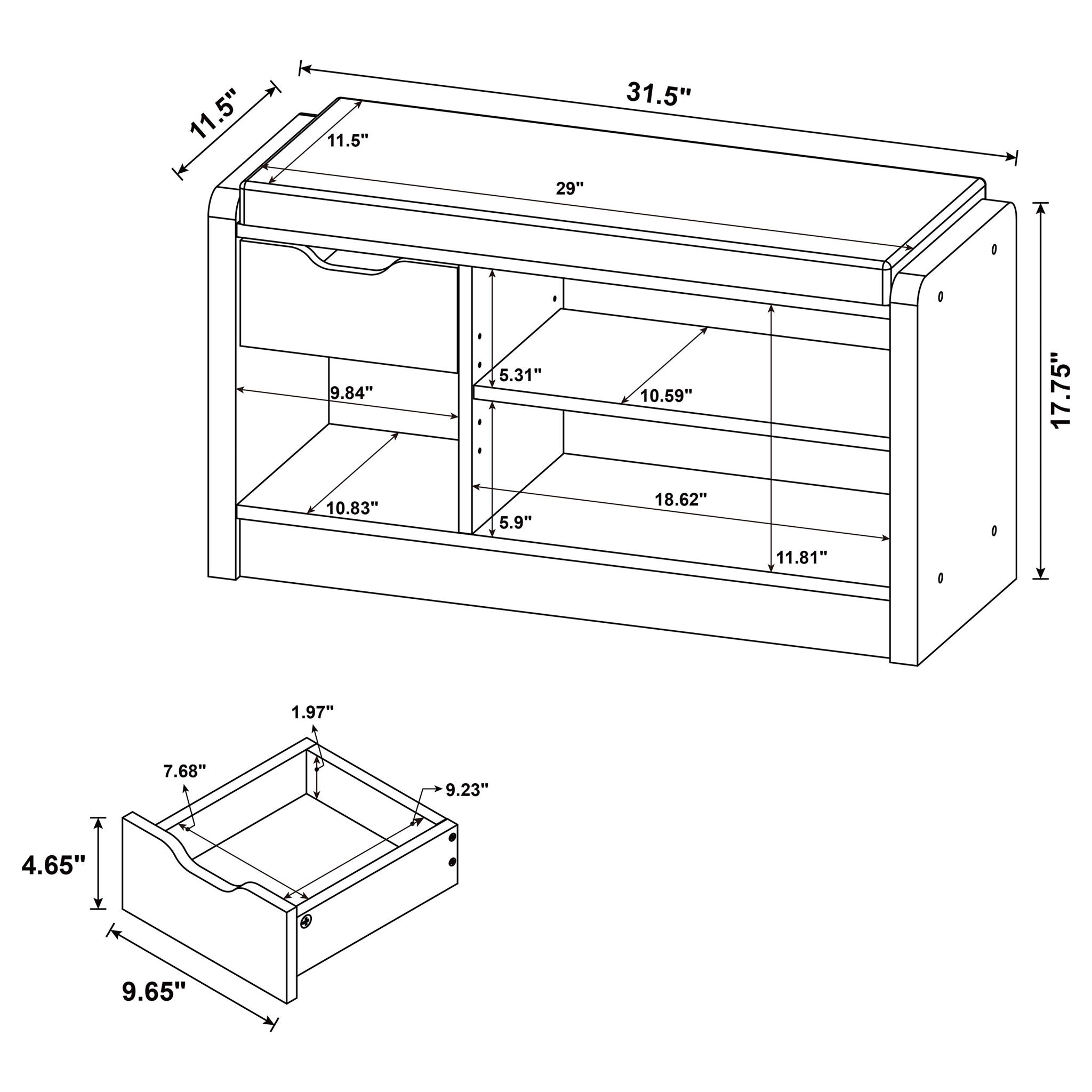 11.5"

31.5"

11.5"

29"

17.75"

5.31"

9.84"

10.59"

10.83"

18.62"

5.9"

11.81"

1.97"

7.68"

9.23"

4.65"

9.65"