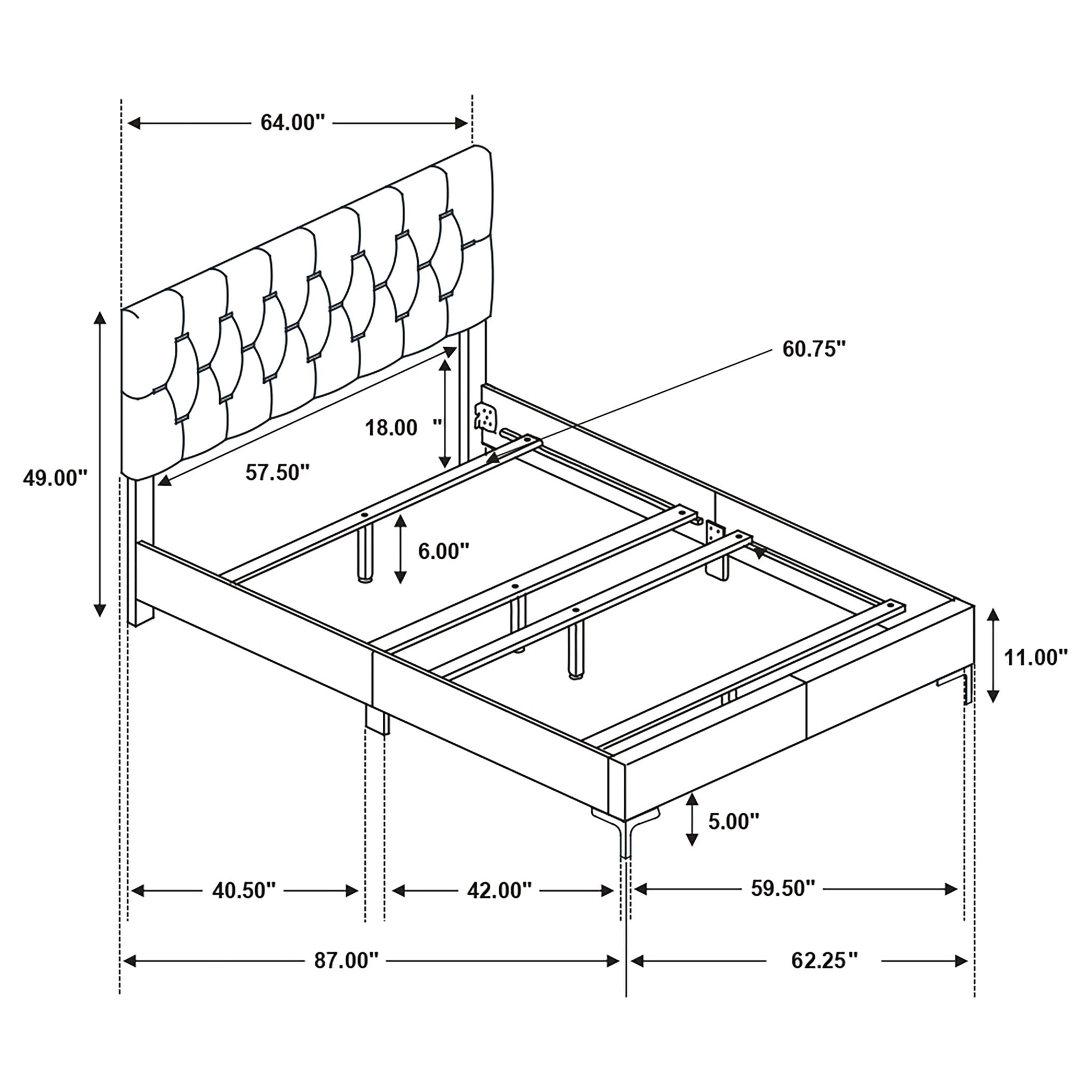 64.00"

60.75"

18.00 "

49.00"

57.50"

6.00"

11.00"

5.00"

40.50"

42.00"

59.50"

87.00"

62.25"