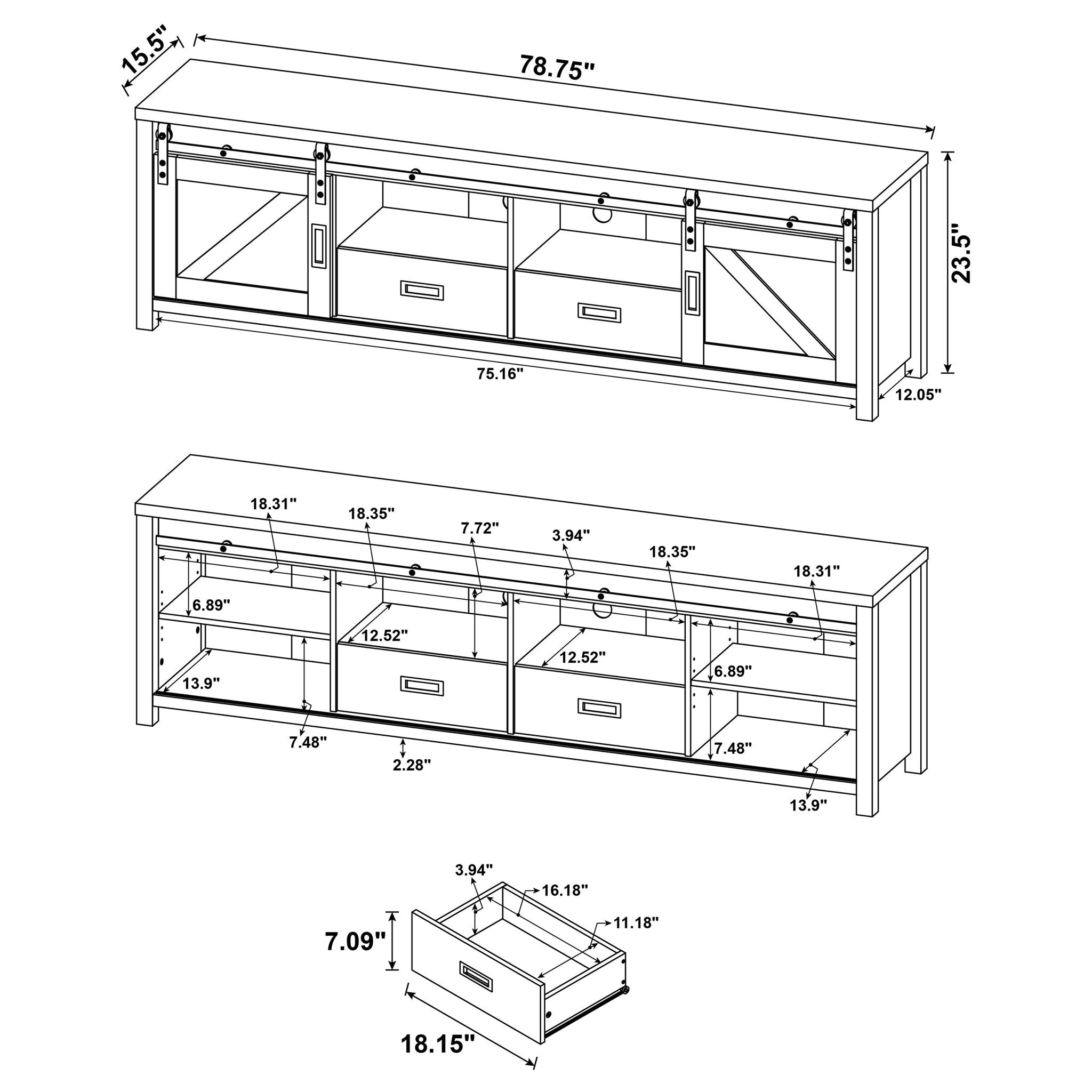 15.5"
78.75"
23.5"
75.16"
12.05"

18.31"
18.35"
7.72"
3.94"
18.35"
18.31"
6.89"
12.52"
12.52"
6.89"
13.9"
7.48"
2.28"
7.48"
13.9"

3.94"
16.18"
11.18"
7.09"
18.15"