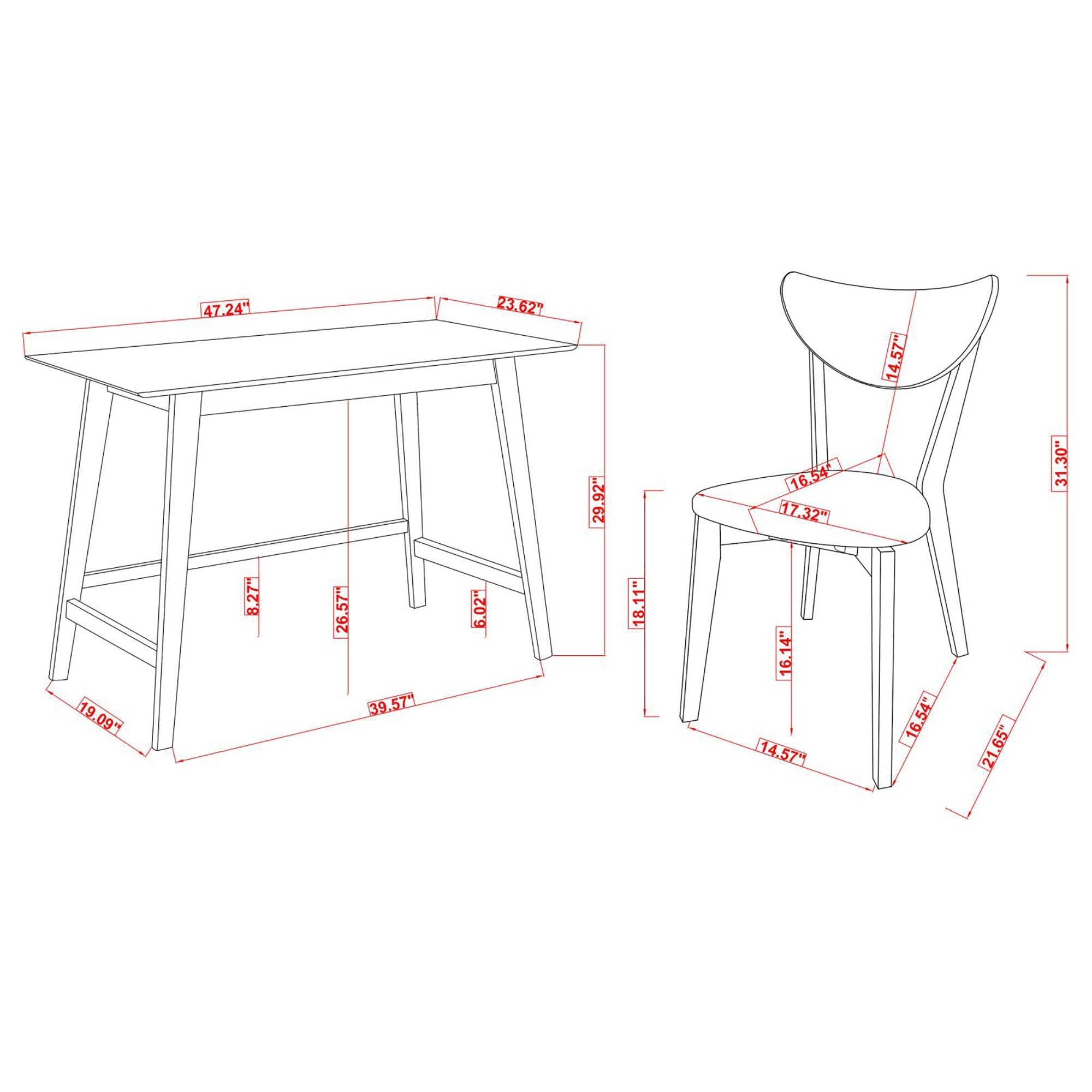 47.24"

23.62"

29.92"

8.27"

26.57"

6.02"

19.09"

39.57"

14.57"

31.30"

16.54"

17.32"

18.11"

16.14"

16.54"

14.57"

21.65"