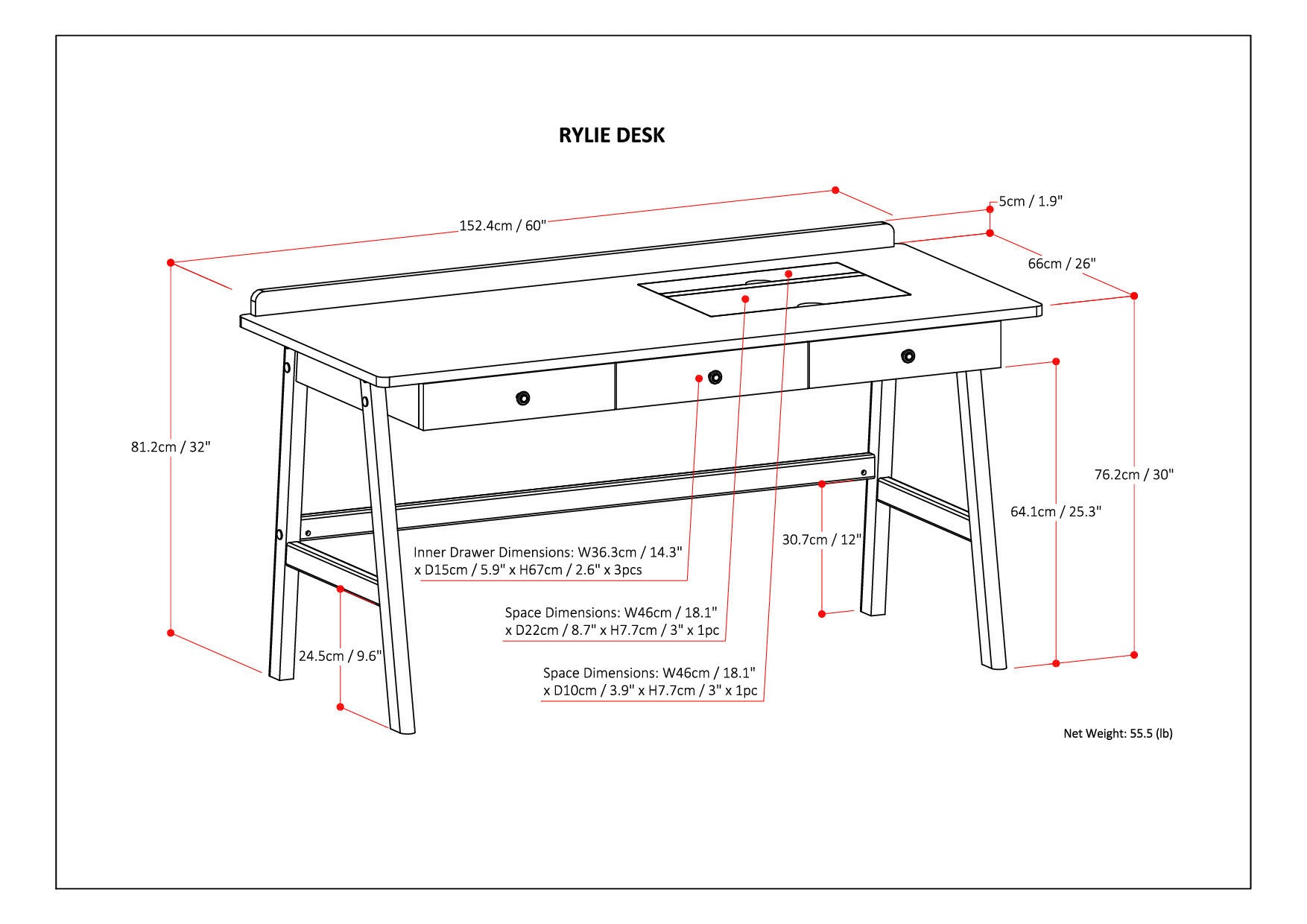 RYLIE DESK

152.4cm / 60"

5cm / 1.9"

66cm / 26"

81.2cm / 32"

76.2cm / 30"

64.1cm / 25.3"

30.7cm / 12"

Inner Drawer Dimensions: W36.3cm / 14.3" x D15cm / 5.9" x H67cm / 2.6" x 3pcs

Space Dimensions: W46cm / 18.1" x D22cm / 8.7" x H7.7cm / 3" x 1pc

24.5cm / 9.6"

Space Dimensions: W46cm / 18.1" x D10cm / 3.9" x H7.7cm / 3" x 1pc

Net Weight: 55.5 (lb)