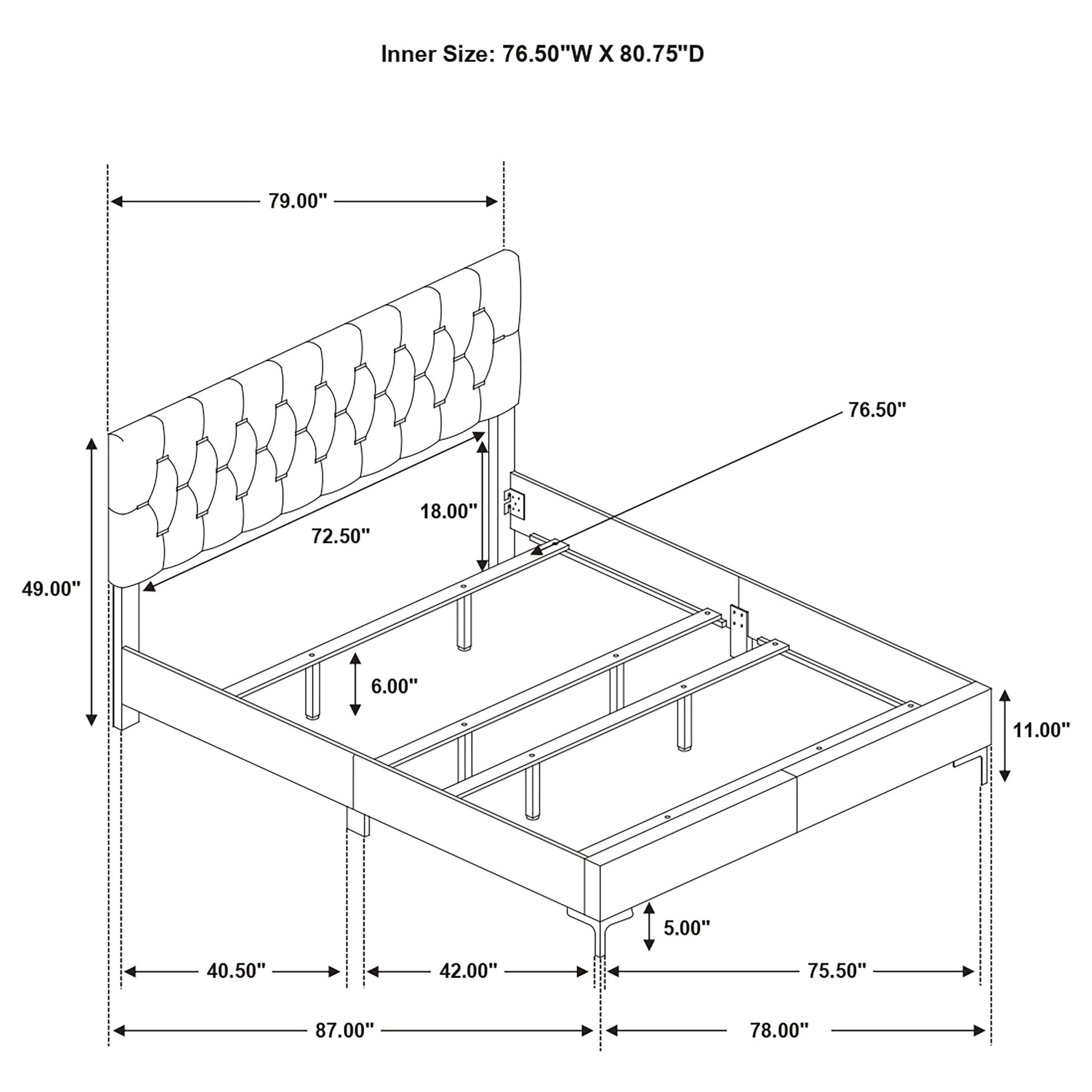 Inner Size: 76.50"W X 80.75"D

79.00"

76.50"

18.00"

72.50"

49.00"

6.00"

11.00"

5.00"

40.50"

42.00"

75.50"

87.00"

78.00"