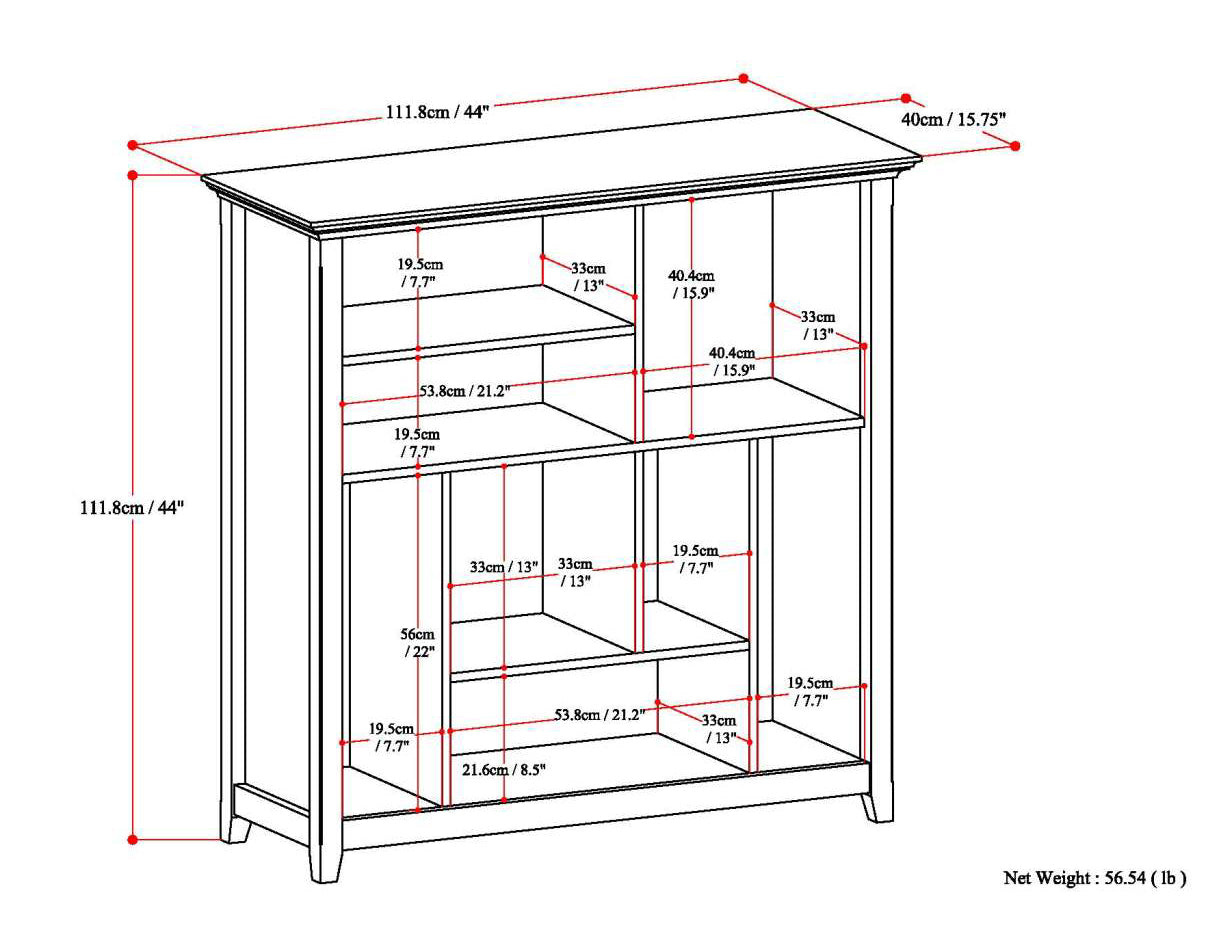 111.8cm / 44"

40cm / 15.75"

111.8cm / 44"

19.5cm / 7.7"

33cm / 13"

40.4cm / 15.9"

33cm / 13"

40.4cm / 15.9"

53.8cm / 21.2"

19.5cm / 7.7"

33cm / 13"

33cm / 13"

19.5cm / 7.7"

56cm / 22"

19.5cm / 7.7"

53.8cm / 21.2"

33cm / 13"

19.5cm / 7.7"

21.6cm / 8.5"

Net Weight : 56.54 ( lb )