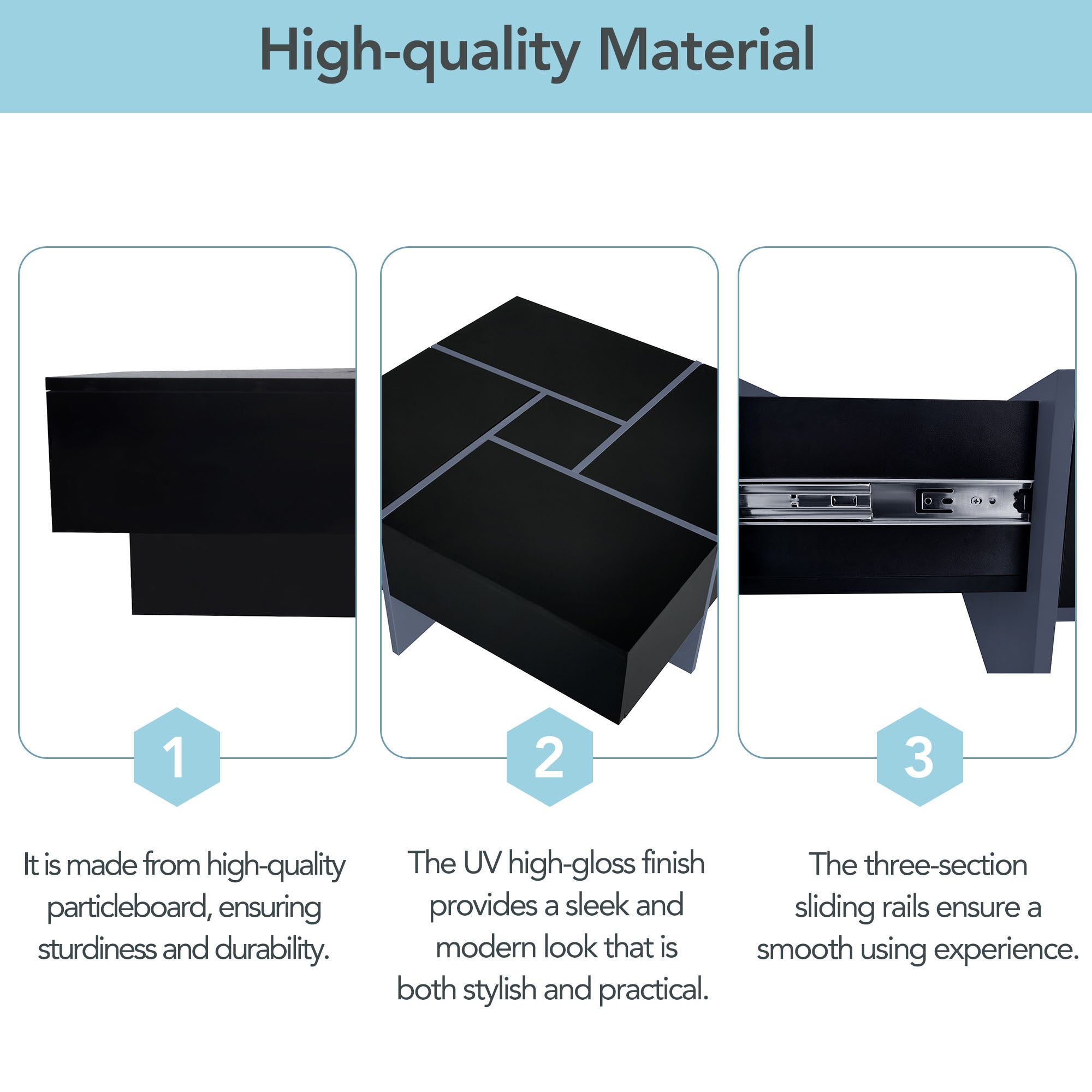 High-quality Material

1

It is made from high-quality particleboard, ensuring sturdiness and durability.

2

The UV high-gloss finish provides a sleek and modern look that is both stylish and practical.

3

The three-section sliding rails ensure a smooth using experience.