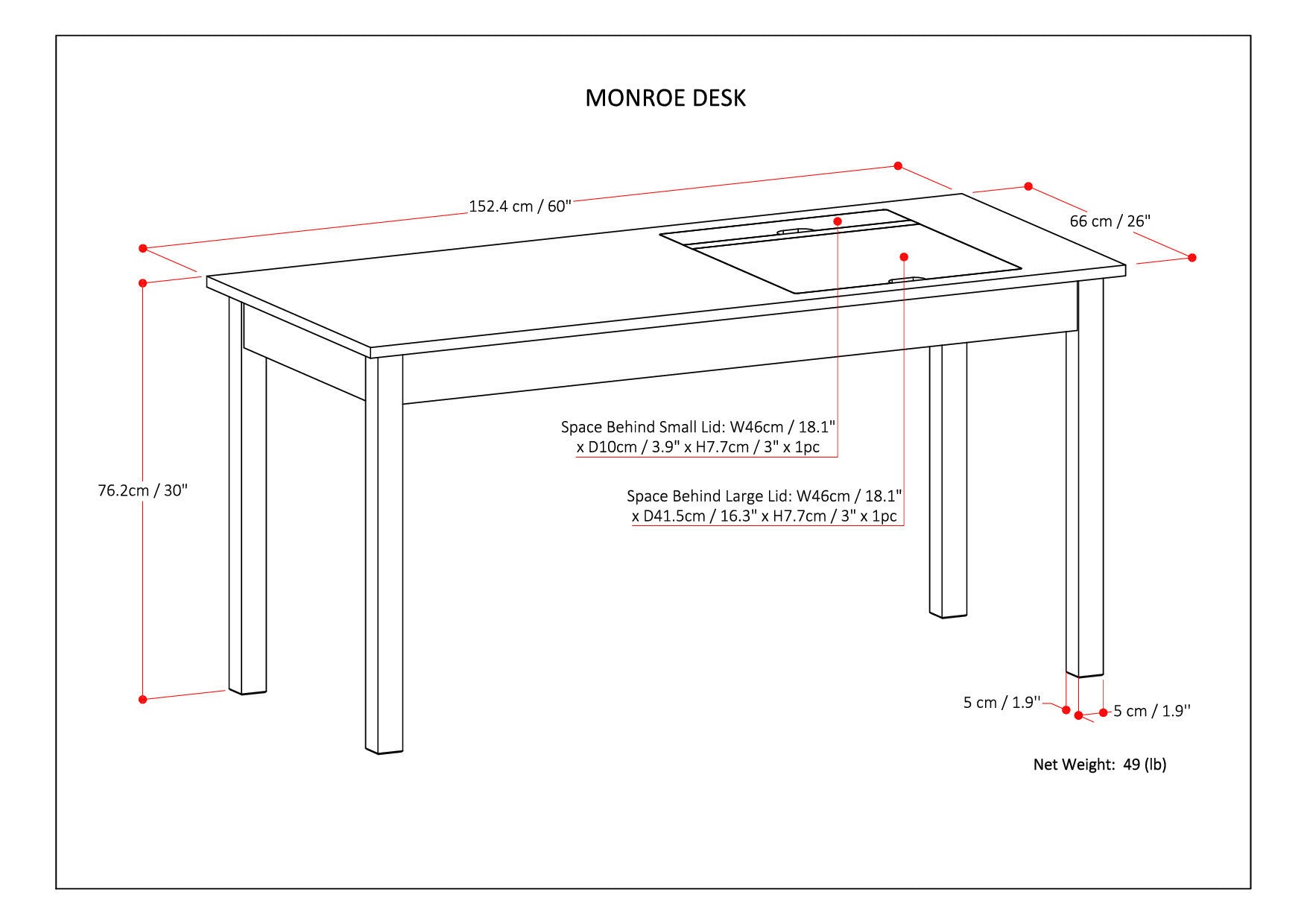 MONROE DESK

152.4 cm / 60"

66 cm / 26"

76.2cm / 30"

Space Behind Small Lid: W46cm / 18.1" x D10cm / 3.9" x H7.7cm / 3" x 1pc

Space Behind Large Lid: W46cm / 18.1" x D41.5cm / 16.3" x H7.7cm / 3" x 1pc

5 cm / 1.9''

5 cm / 1.9''

Net Weight: 49 (lb)