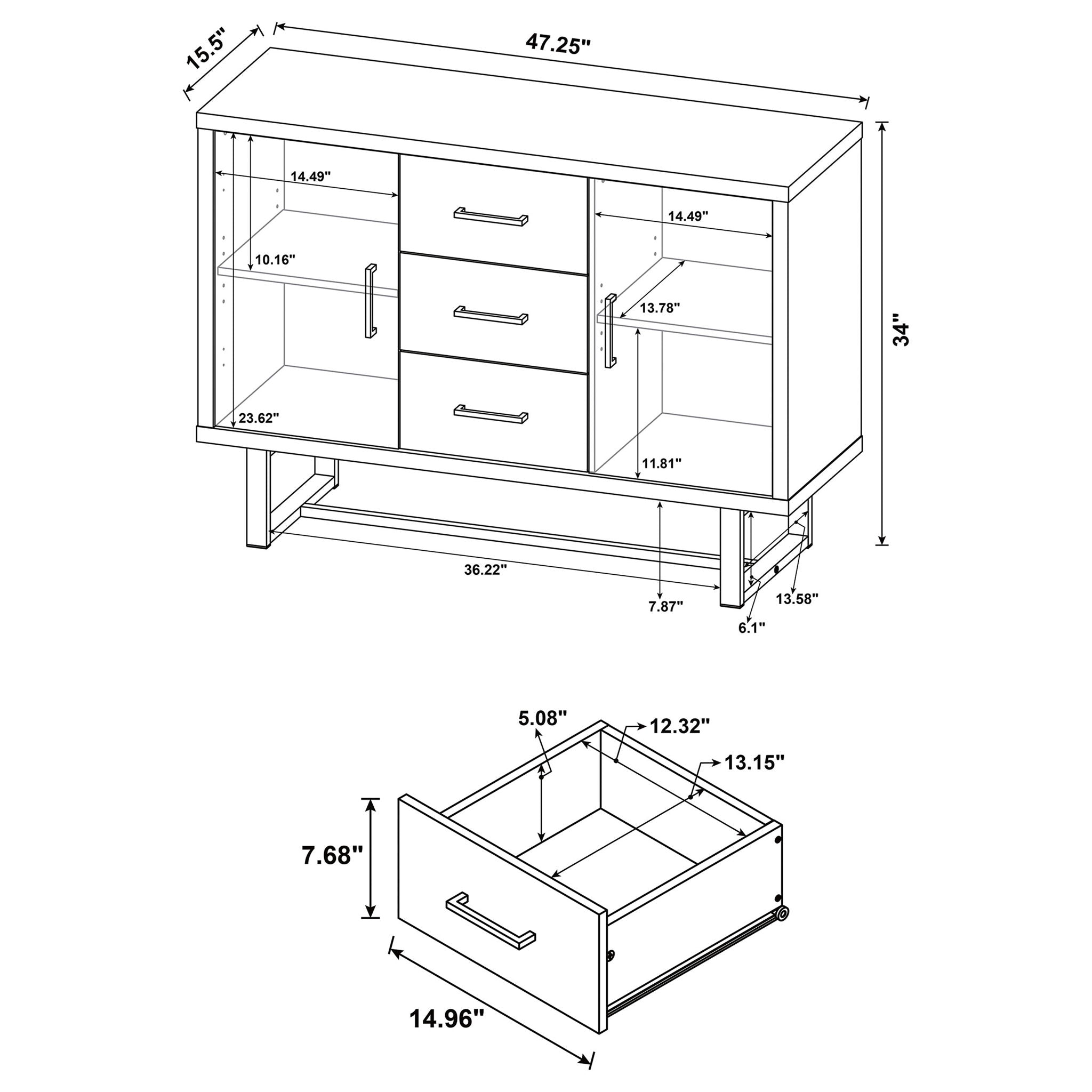 15.5"
47.25"
14.49"
14.49"
10.16"
13.78"
34"
23.62"
11.81"
36.22"
7.87"
13.58"
6.1"
5.08"
12.32"
13.15"
7.68"
14.96"