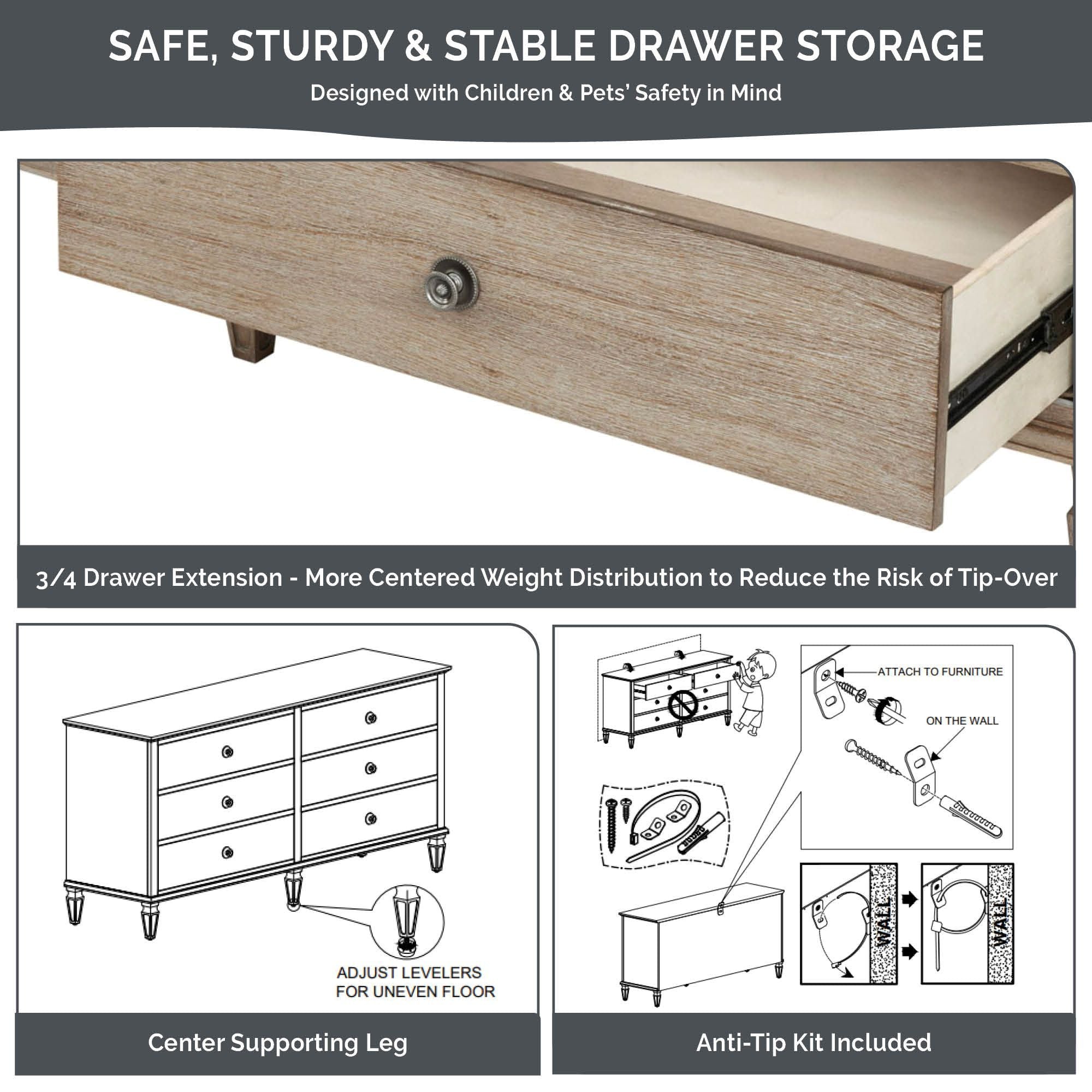 SAFE, STURDY & STABLE DRAWER STORAGE

Designed with Children & Pets' Safety in Mind

3/4 Drawer Extension - More Centered Weight Distribution to Reduce the Risk of Tip-Over

ADJUST LEVELERS FOR UNEVEN FLOOR

Center Supporting Leg

ATTACH TO FURNITURE

ON THE WALL

WALL

WALL

Anti-Tip Kit Included